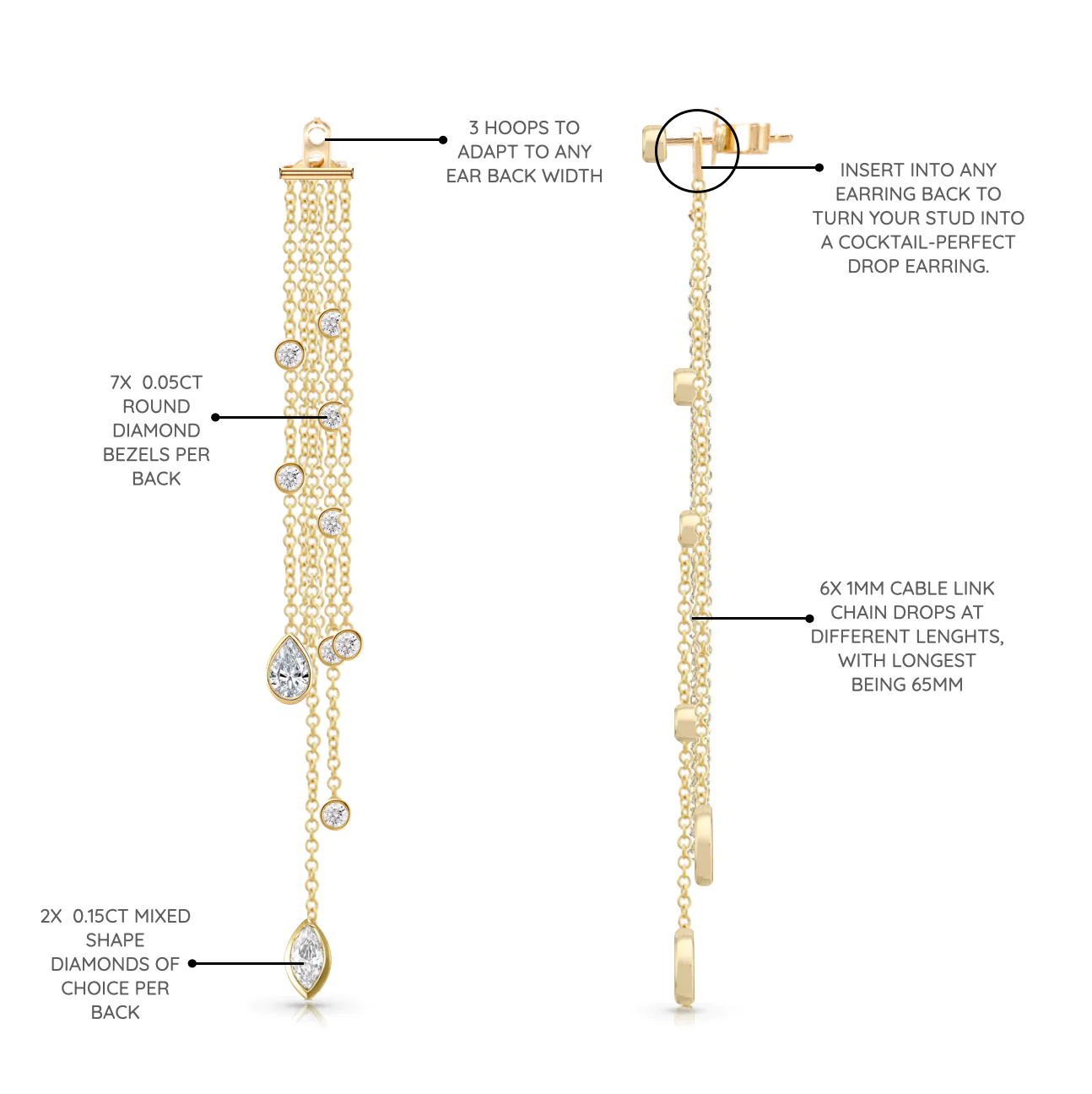 3 HOOPS TO ADAPT TO ANY EAR BACK WIDTH

INSERT INTO ANY EARRING BACK TO TURN YOUR STUD INTO A COCKTAIL-PERFECT DROP EARRING.

7X 0.05CT ROUND DIAMOND BEZELS PER BACK

6X 1MM CABLE LINK CHAIN DROPS AT DIFFERENT LENGHTS, WITH LONGEST BEING 65MM

2X 0.15CT MIXED SHAPE DIAMONDS OF CHOICE PER BACK