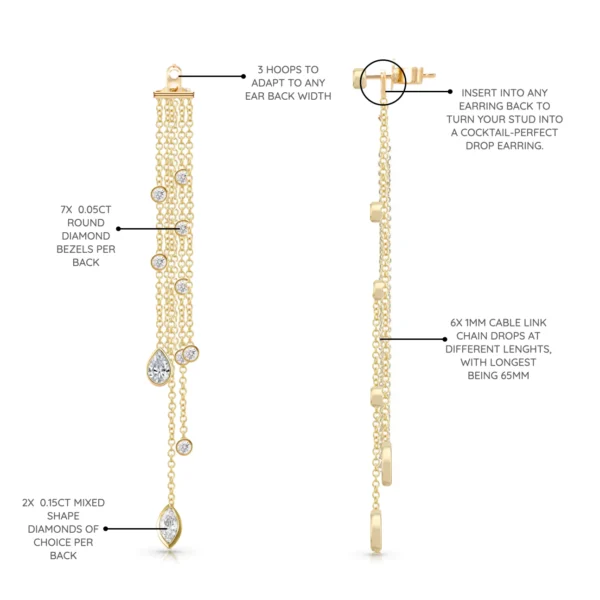 3 HOOPS TO ADAPT TO ANY EAR BACK WIDTH

INSERT INTO ANY EARRING BACK TO TURN YOUR STUD INTO A COCKTAIL-PERFECT DROP EARRING.

7X 0.05CT ROUND DIAMOND BEZELS PER BACK

6X 1MM CABLE LINK CHAIN DROPS AT DIFFERENT LENGHTS, WITH LONGEST BEING 65MM

2X 0.15CT MIXED SHAPE DIAMONDS OF CHOICE PER BACK